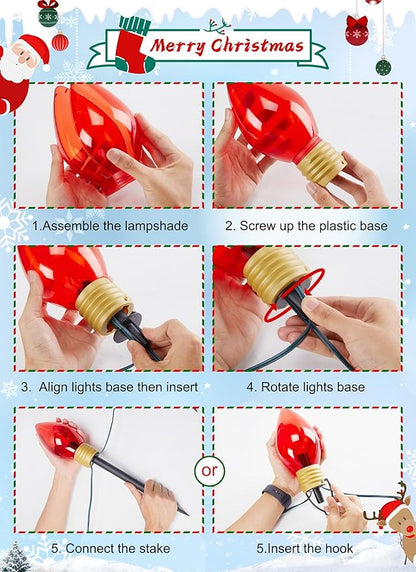 Merry Christmas

1.Assemble the lampshade

2. Screw up the plastic base

3. Align lights base then insert

4. Rotate lights base

or

5. Connect the stake

5.Insert the hook