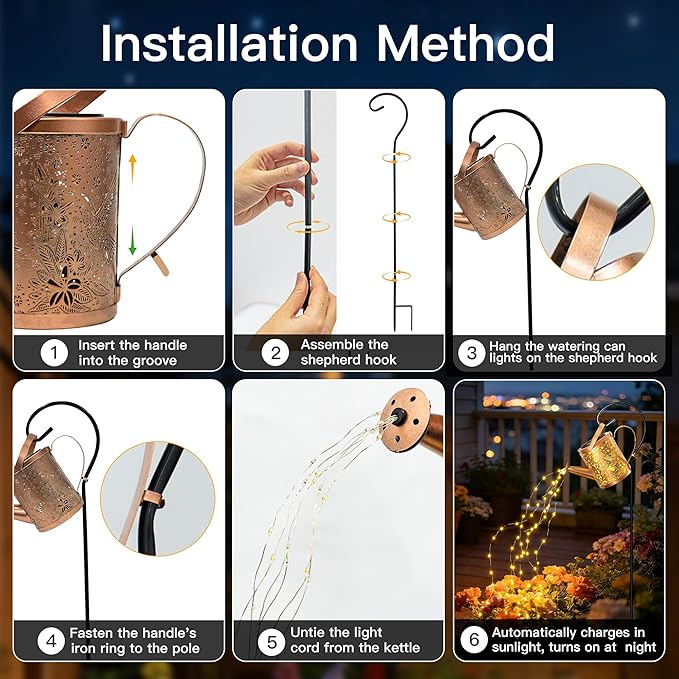 Installation Method

1 Insert the handle into the groove

2 Assemble the shepherd hook

3 Hang the watering can lights on the shepherd hook

4 Fasten the handle's iron ring to the pole

5 Untie the light cord from the kettle

6 Automatically charges in sunlight, turns on at night