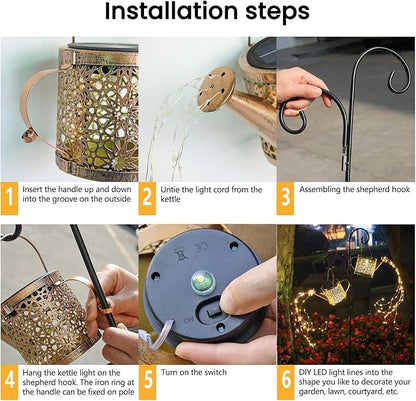 Installation steps

1 Insert the handle up and down into the groove on the outside

2 Untie the light cord from the kettle

3 Assembling the shepherd hook

CE

ON

4 Hang the kettle light on the shepherd hook. The iron ring at the handle can be fixed on pole

5 Turn on the switch

6 DIY LED light lines into the shape you like to decorate your garden, lawn, courtyard, etc.