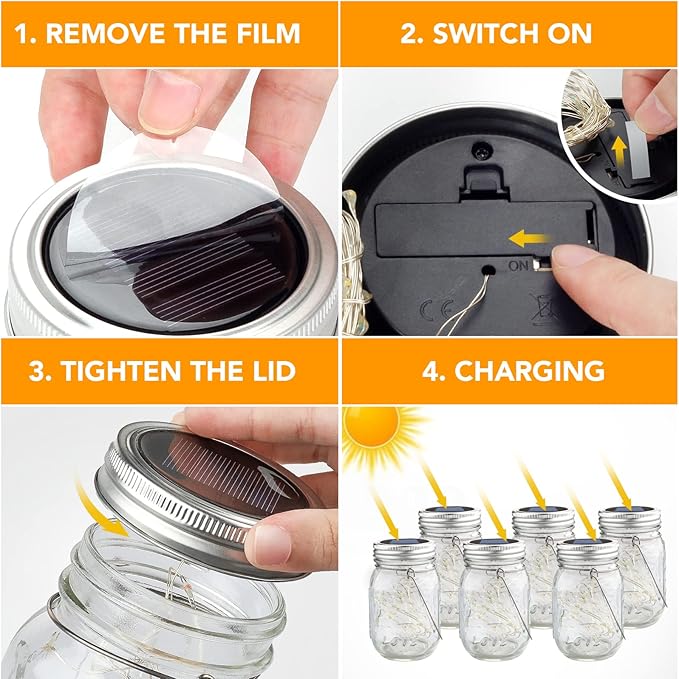 1. REMOVE THE FILM

2. SWITCH ON

ON

CE

3. TIGHTEN THE LID

4. CHARGING