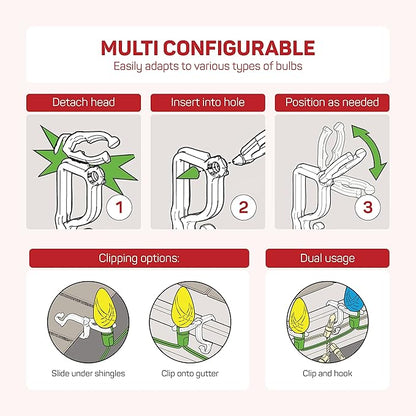 MULTI CONFIGURABLE
Easily adapts to various types of bulbs

Detach head
1

Insert into hole
2

Position as needed
3

Clipping options:

Slide under shingles

Clip onto gutter

Dual usage

Clip and hook