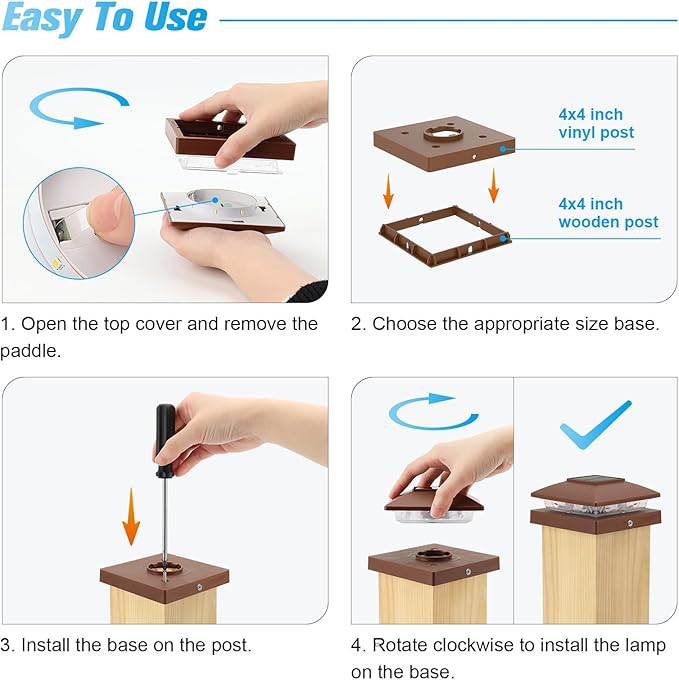 Easy To Use

4x4 inch vinyl post

4x4 inch wooden post

1. Open the top cover and remove the paddle.

2. Choose the appropriate size base.

3. Install the base on the post.

4. Rotate clockwise to install the lamp on the base.