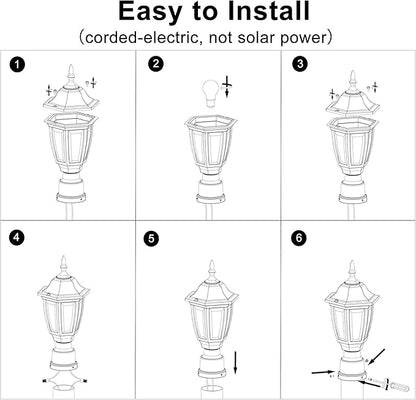 Easy to Install
(corded-electric, not solar power)

1

2

3

4

5

6