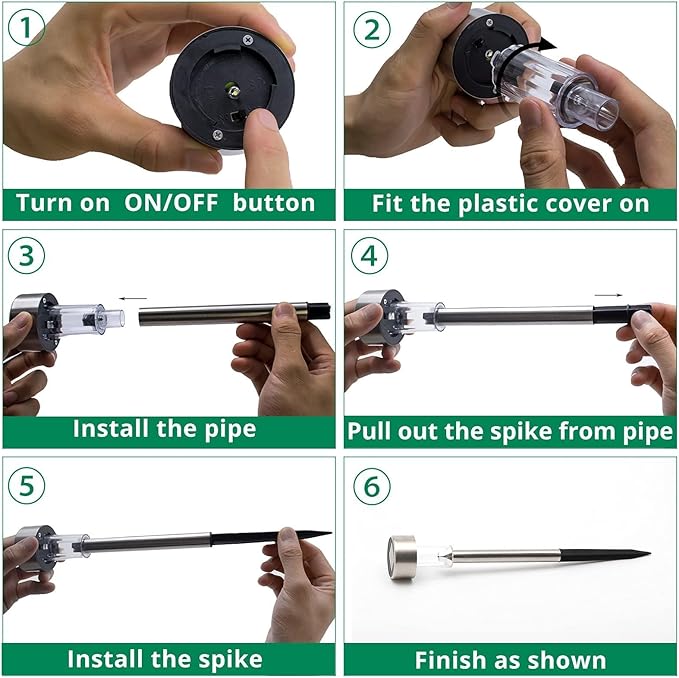 1
Turn on ON/OFF button

2
Fit the plastic cover on

3
Install the pipe

4
Pull out the spike from pipe

5
Install the spike

6
Finish as shown