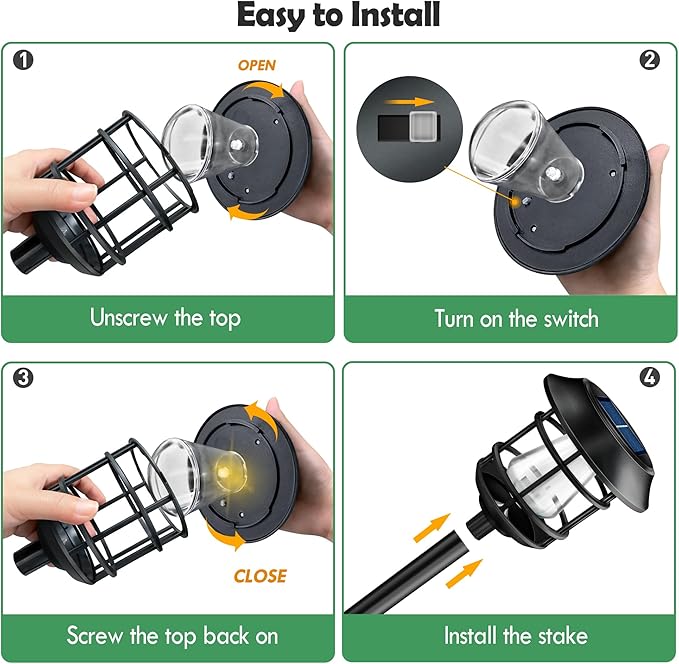 Easy to Install

1
OPEN
Unscrew the top

2
Turn on the switch

3
CLOSE
Screw the top back on

4
Install the stake