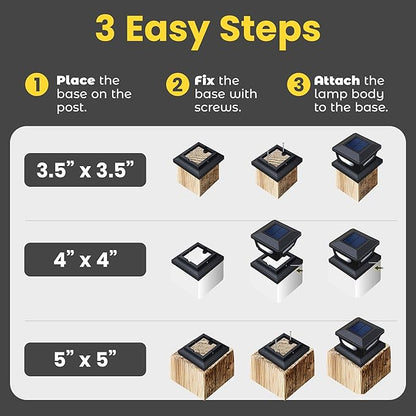 3 Easy Steps

1 Place the base on the post.

2 Fix the base with screws.

3 Attach the lamp body to the base.

3.5” x 3.5”

4” x 4”

5” x 5”