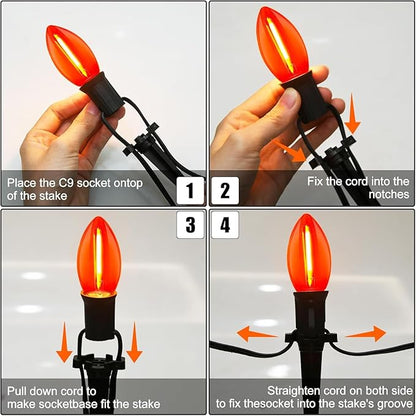 Place the C9 socket ontop of the stake

1

2

Fix the cord into the notches

3

4

Pull down cord to make socketbase fit the stake

Straighten cord on both side to fix thesocket into the stake's groove