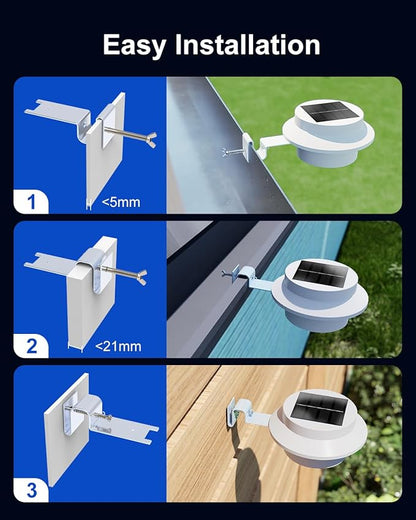 Easy Installation

1

<5mm

2

<21mm

3