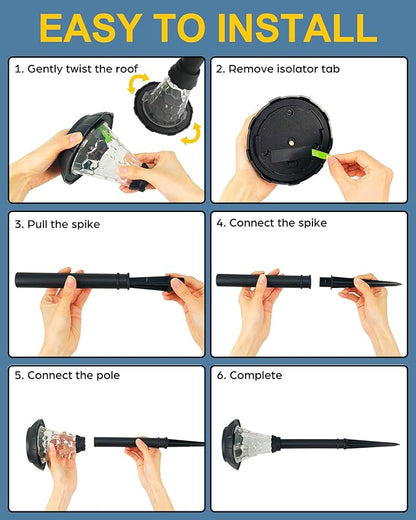 EASY TO INSTALL

1. Gently twist the roof

2. Remove isolator tab

3. Pull the spike

4. Connect the spike

5. Connect the pole

6. Complete