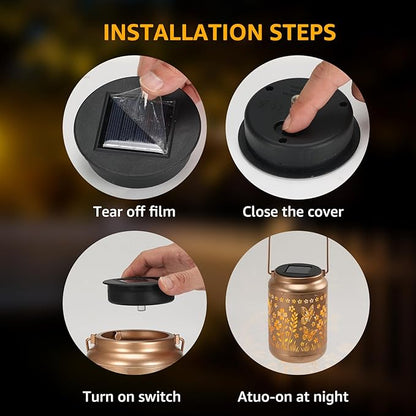 INSTALLATION STEPS

Tear off film

Close the cover

Turn on switch

Atuo-on at night