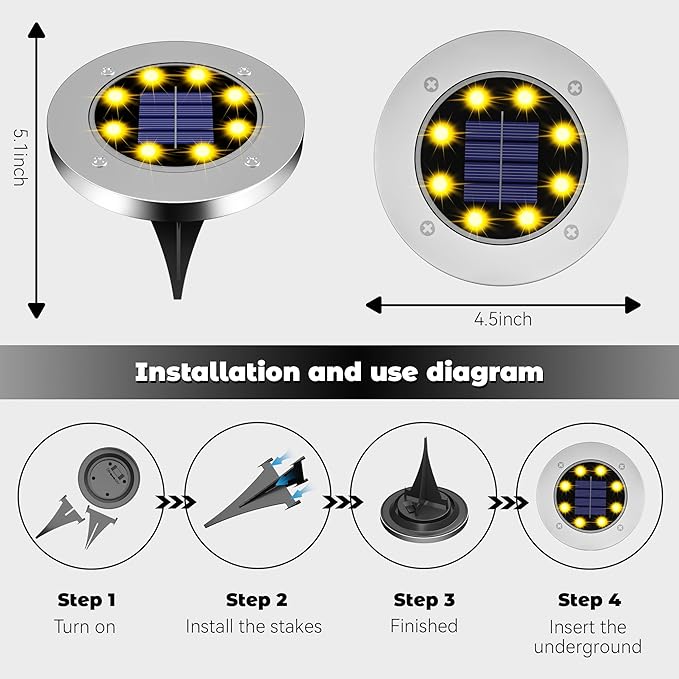 5.1inch

4.5inch

Installation and use diagram

Step 1
Turn on

Step 2
Install the stakes

Step 3
Finished

Step 4
Insert the underground