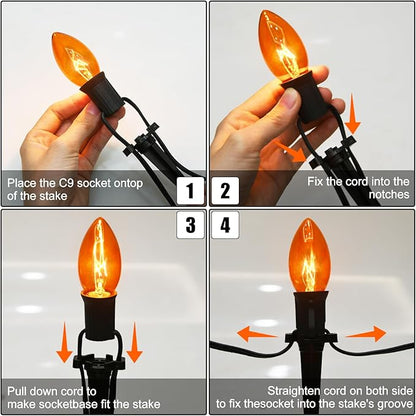 Place the C9 socket ontop of the stake

1

2

Fix the cord into the notches

3

4

Pull down cord to make socketbase fit the stake

Straighten cord on both side to fix thesocket into the stake's groove