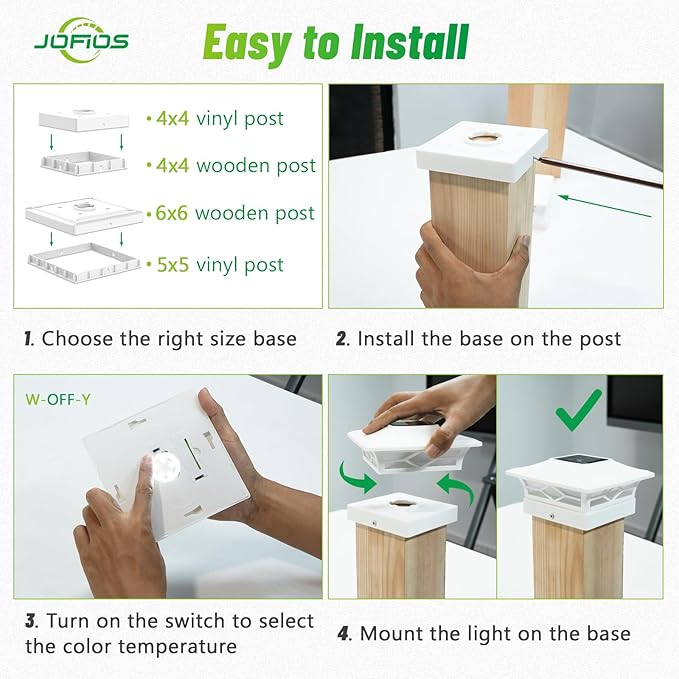 JOFIOS

Easy to Install

• 4x4 vinyl post
• 4x4 wooden post
• 6x6 wooden post
• 5x5 vinyl post

1. Choose the right size base

2. Install the base on the post

W-OFF-Y

3. Turn on the switch to select the color temperature

4. Mount the light on the base