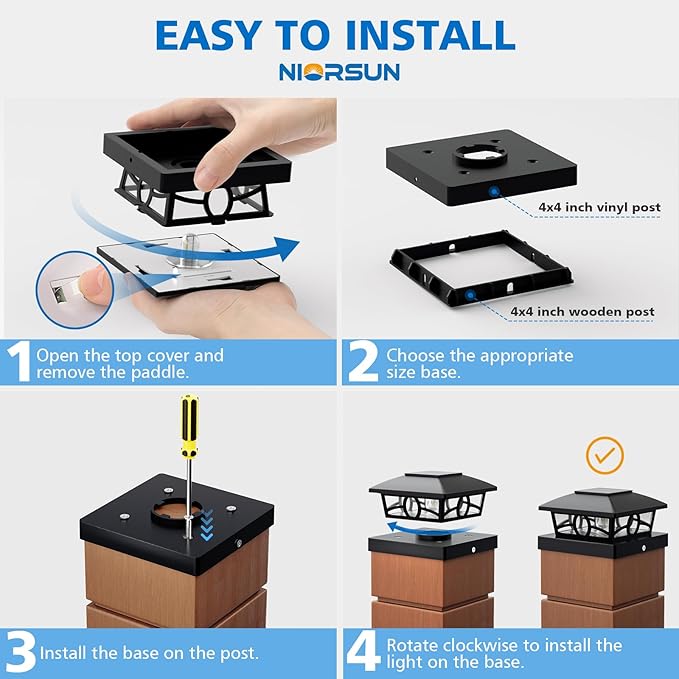 EASY TO INSTALL

NIORSUN

4x4 inch vinyl post

4x4 inch wooden post

1 Open the top cover and remove the paddle.

2 Choose the appropriate size base.

3 Install the base on the post.

4 Rotate clockwise to install the light on the base.