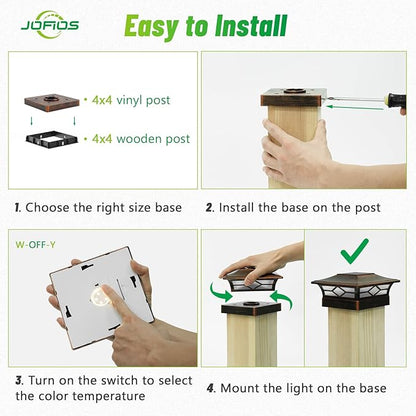 JOFIOS

Easy to Install

• 4x4 vinyl post

• 4x4 wooden post

1. Choose the right size base

2. Install the base on the post

W-OFF-Y

3. Turn on the switch to select the color temperature

4. Mount the light on the base