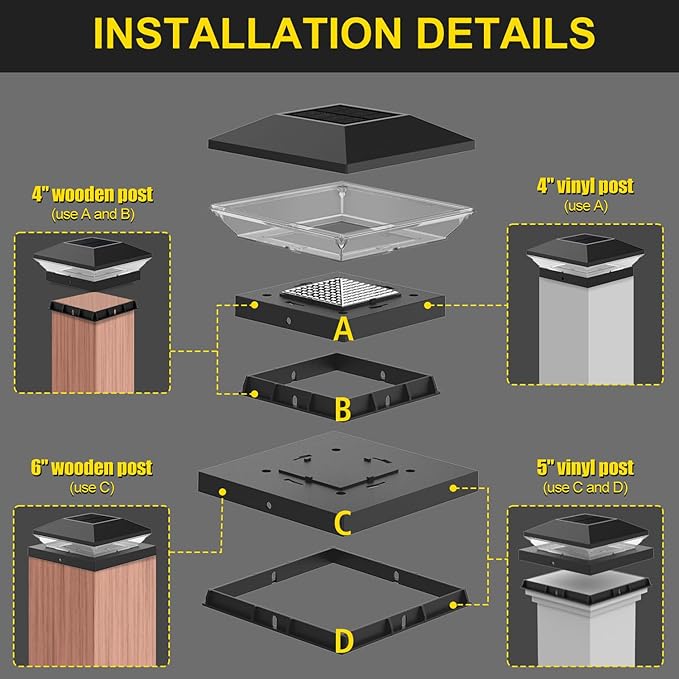 INSTALLATION DETAILS

4" wooden post
(use A and B)

4" vinyl post
(use A)

A

B

6" wooden post
(use C)

5" vinyl post
(use C and D)

C

D