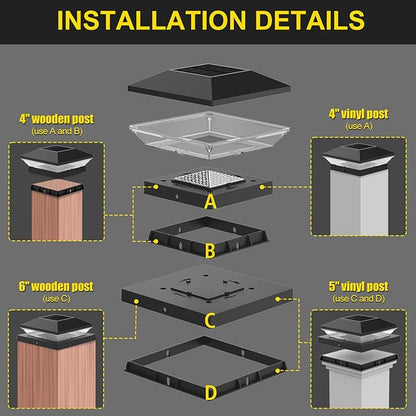 INSTALLATION DETAILS

4" wooden post
(use A and B)

4" vinyl post
(use A)

A

B

6" wooden post
(use C)

5" vinyl post
(use C and D)

C

D