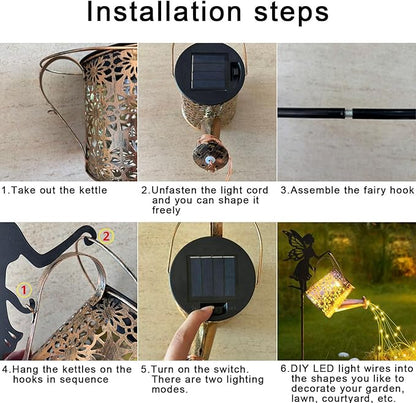 Installation steps

1.Take out the kettle

2.Unfasten the light cord and you can shape it freely

3.Assemble the fairy hook

2

1

4.Hang the kettles on the hooks in sequence

5.Turn on the switch. There are two lighting modes.

6.DIY LED light wires into the shapes you like to decorate your garden, lawn, courtyard, etc.