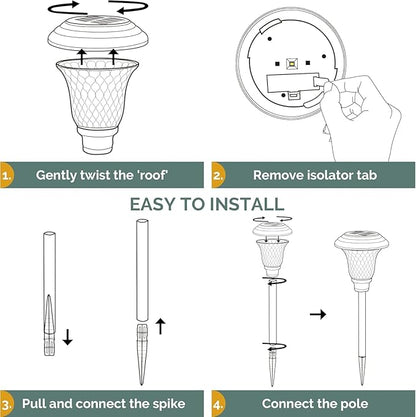 1. Gently twist the 'roof'

2. Remove isolator tab

EASY TO INSTALL

3. Pull and connect the spike

4. Connect the pole