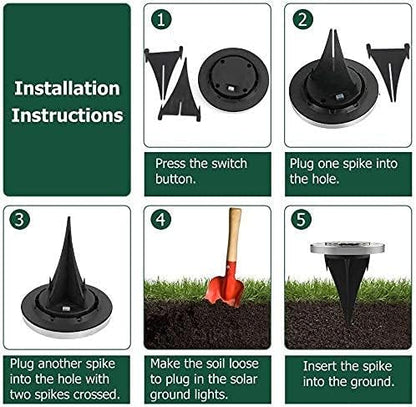 Installation Instructions

1

Press the switch button.

2

Plug one spike into the hole.

3

Plug another spike into the hole with two spikes crossed.

4

Make the soil loose to plug in the solar ground lights.

5

Insert the spike into the ground.