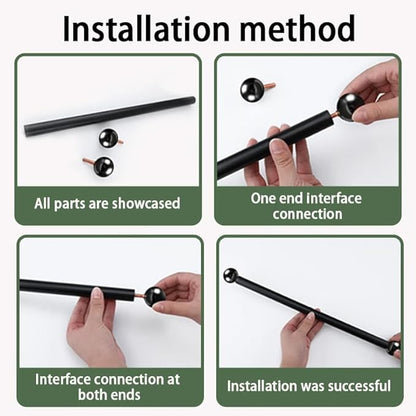 Installation method

All parts are showcased

One end interface connection

Interface connection at both ends

Installation was successful