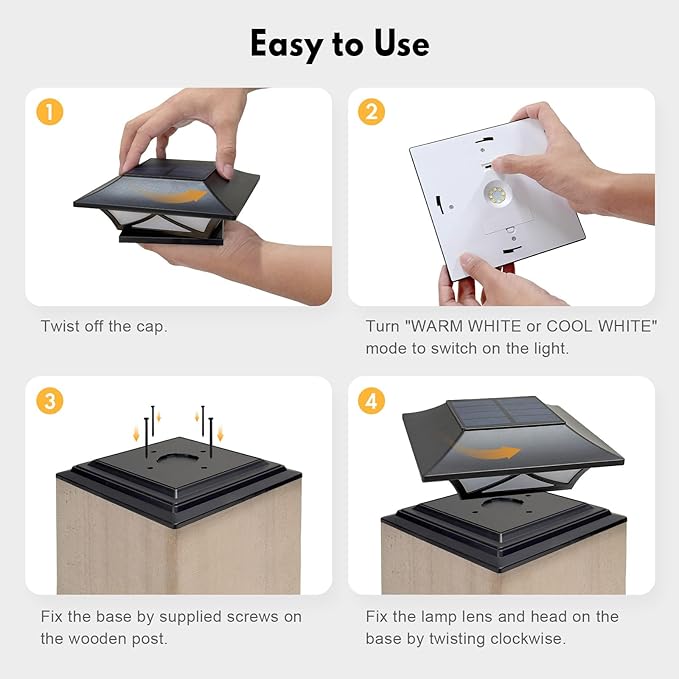 Easy to Use

1

Twist off the cap.

2

Turn "WARM WHITE or COOL WHITE" mode to switch on the light.

3

Fix the base by supplied screws on the wooden post.

4

Fix the lamp lens and head on the base by twisting clockwise.