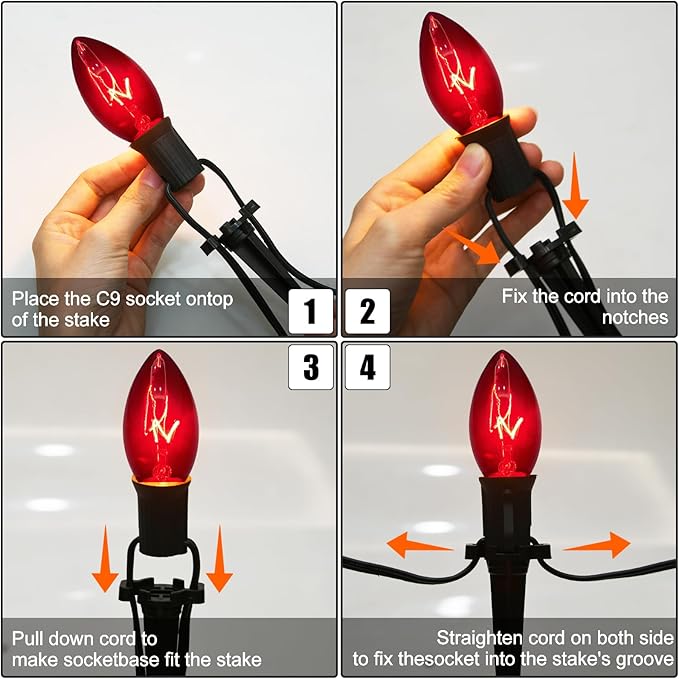 Place the C9 socket ontop of the stake

1

2

Fix the cord into the notches

3

4

Pull down cord to make socketbase fit the stake

Straighten cord on both side to fix thesocket into the stake's groove